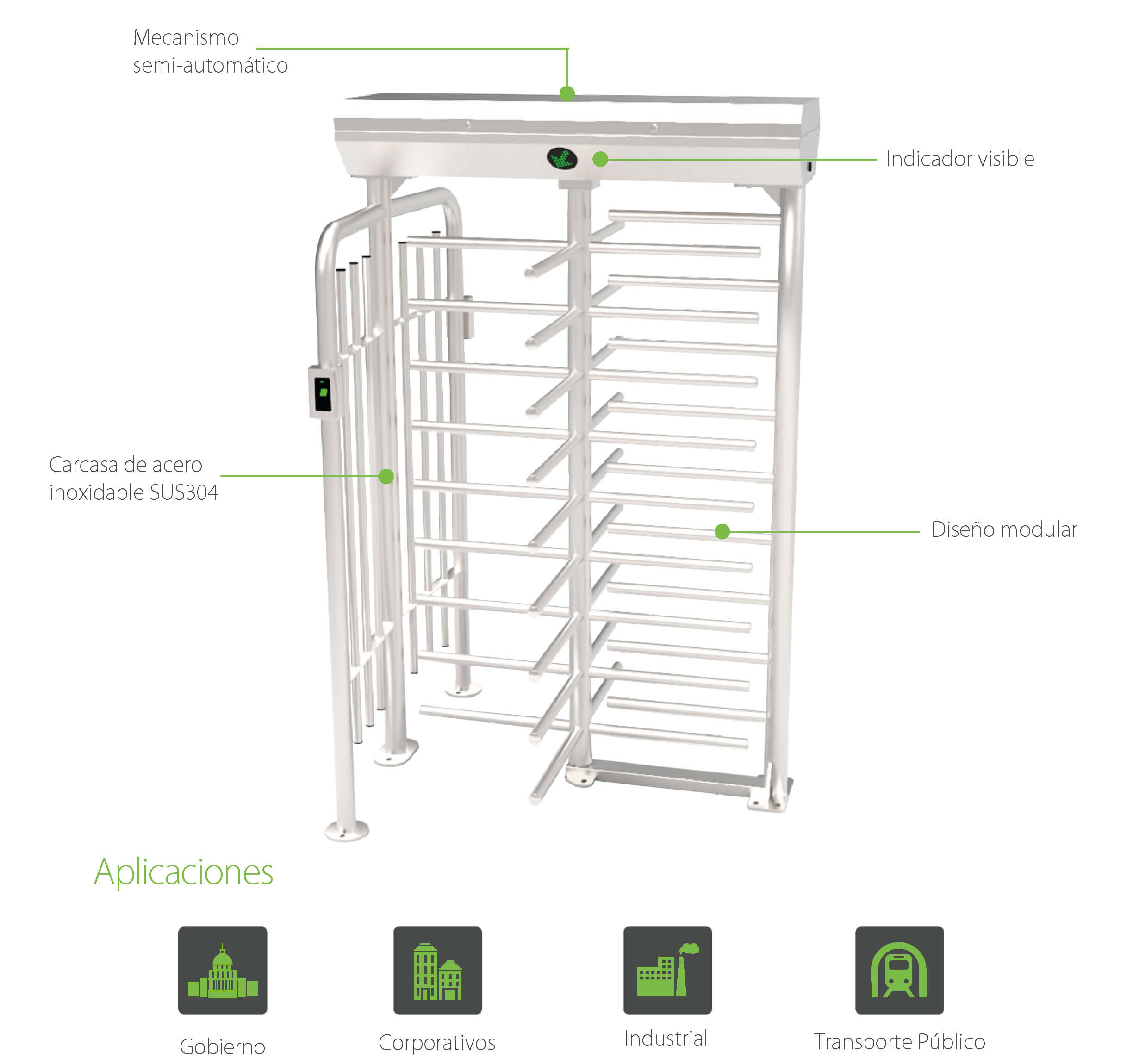 Mecanismo semi-automático

Indicador visible

Carcasa de acero inoxidable SUS304

Diseño modular

Aplicaciones

Gobierno

Corporativos

Industrial

Transporte Público